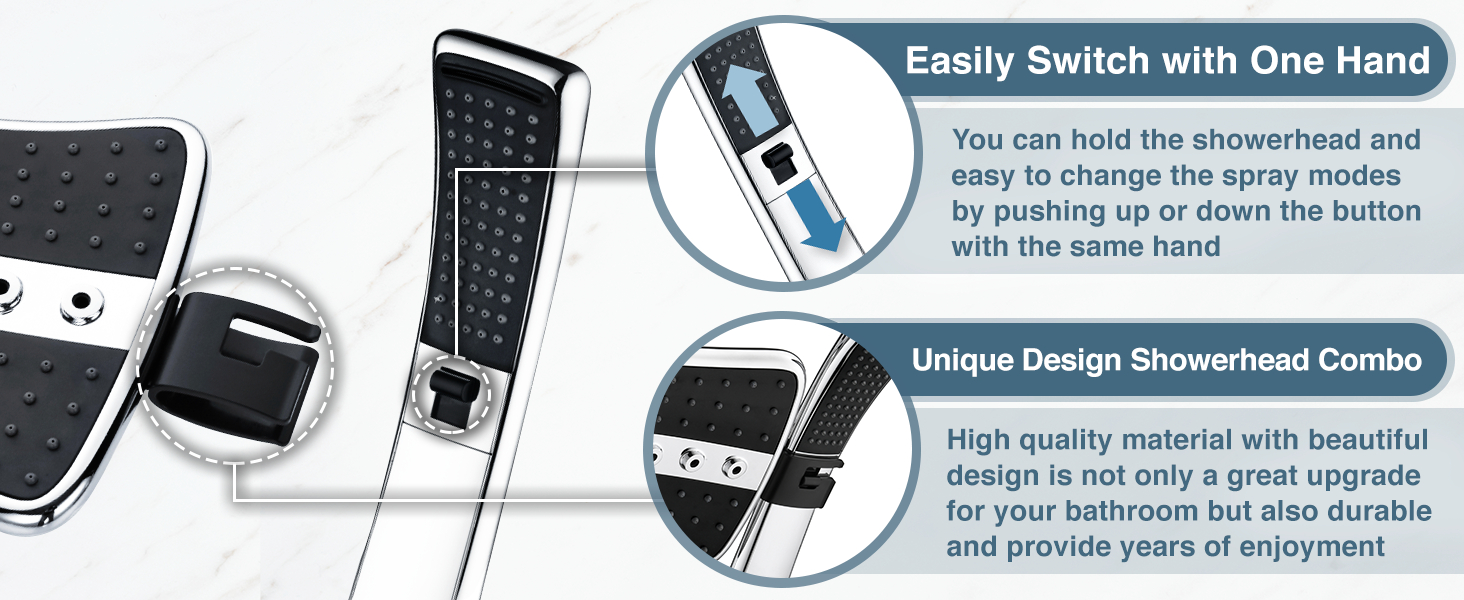 Easily Switch with One Hand

You can hold the showerhead and easy to change the spray modes by pushing up or down the button with the same hand

Unique Design Showerhead Combo

High quality material with beautiful design is not only a great upgrade for your bathroom but also durable and provide years of enjoyment