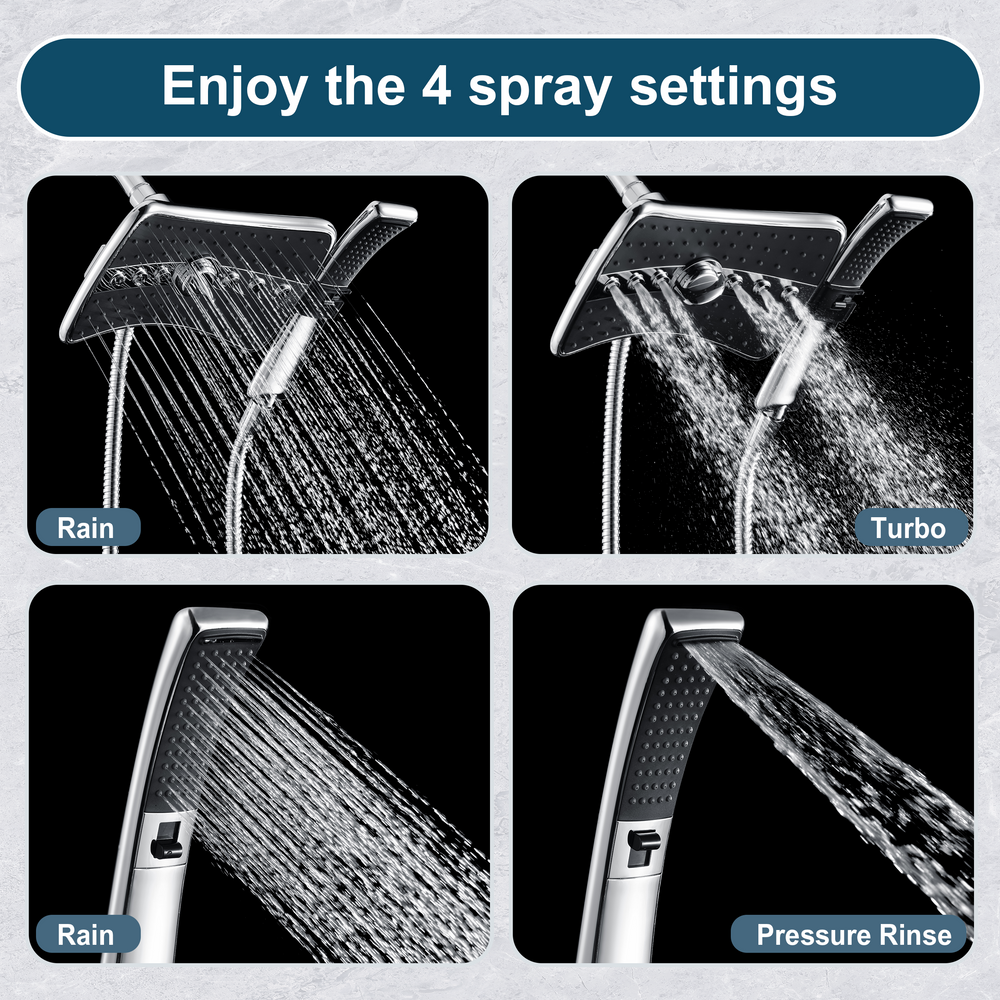 Enjoy the 4 spray settings

Rain

Turbo

Rain

Pressure Rinse