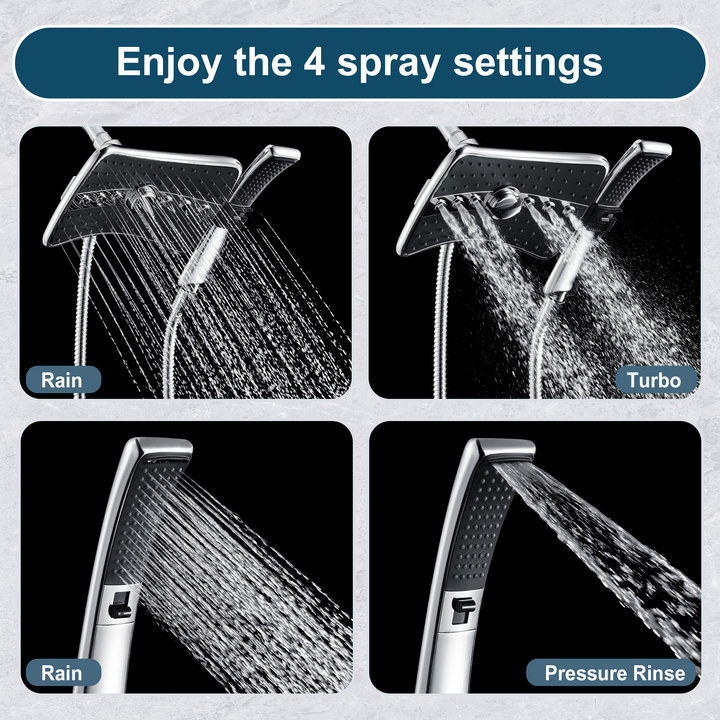 Enjoy the 4 spray settings

Rain

Turbo

Rain

Pressure Rinse